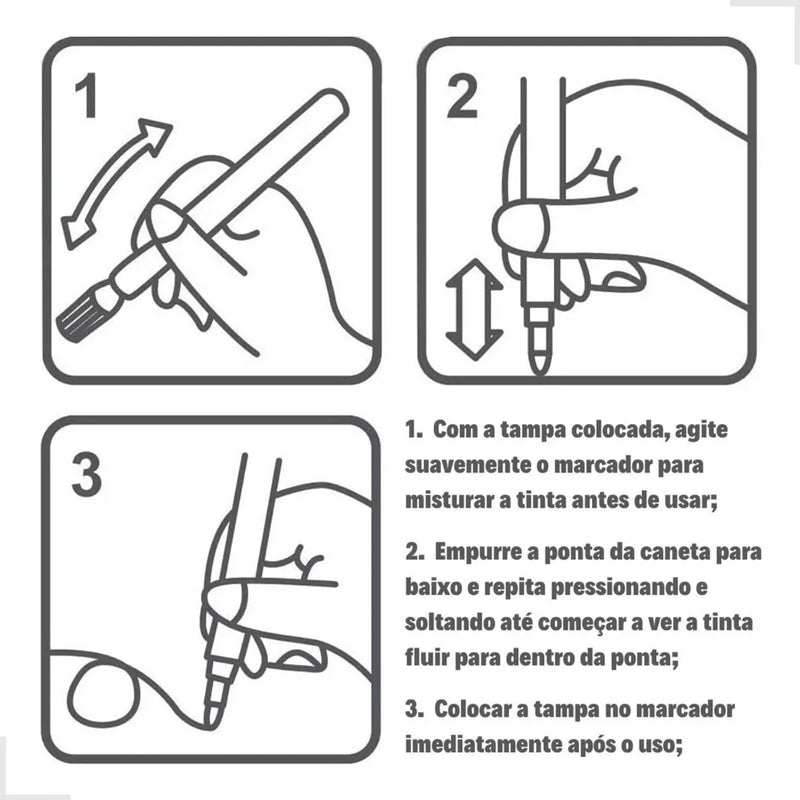 1

2

3

1. Com a tampa colocada, agite suavemente o marcador para misturar a tinta antes de usar;

2. Empurre a ponta da caneta para baixo e repita pressionando e soltando até começar a ver a tinta fluir para dentro da ponta;

3. Colocar a tampa no marcador imediatamente após o uso;