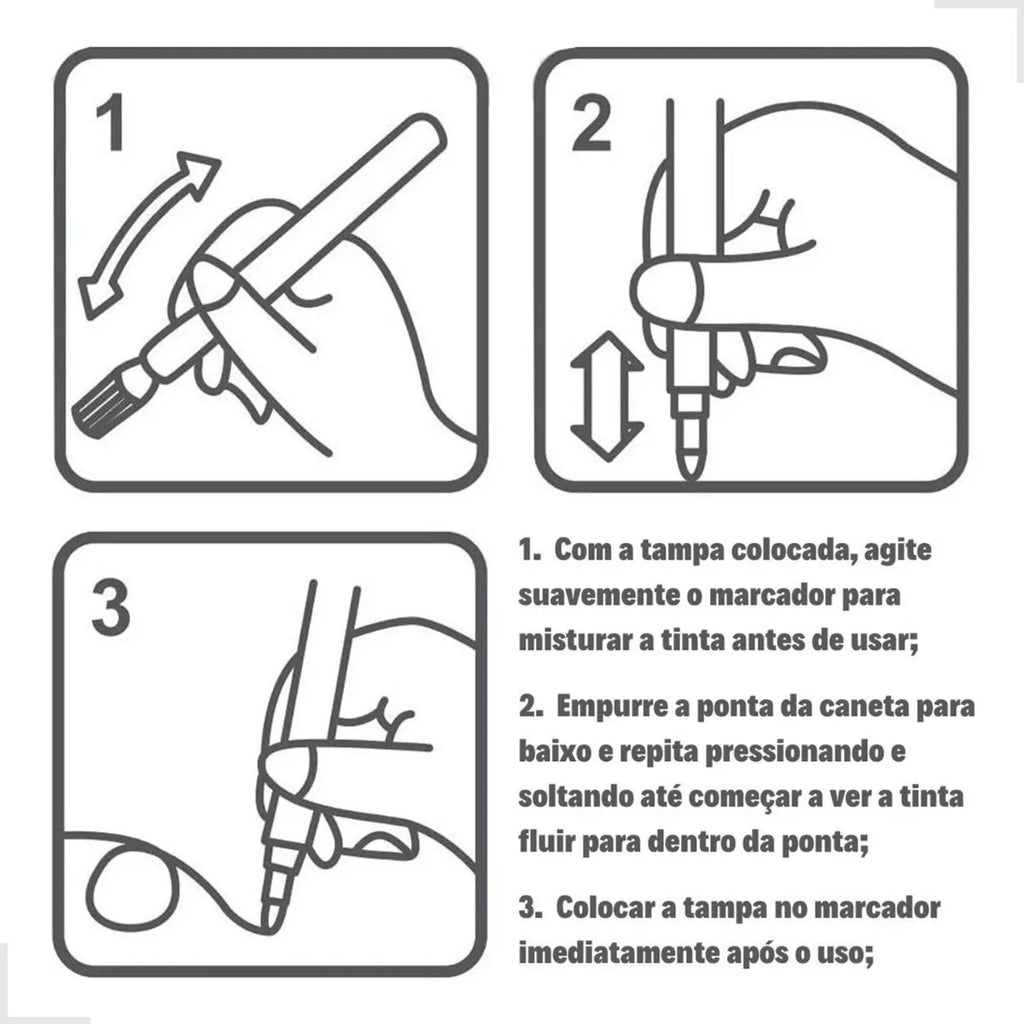 1

2

3

1. Com a tampa colocada, agite suavemente o marcador para misturar a tinta antes de usar;

2. Empurre a ponta da caneta para baixo e repita pressionando e soltando até começar a ver a tinta fluir para dentro da ponta;

3. Colocar a tampa no marcador imediatamente após o uso;